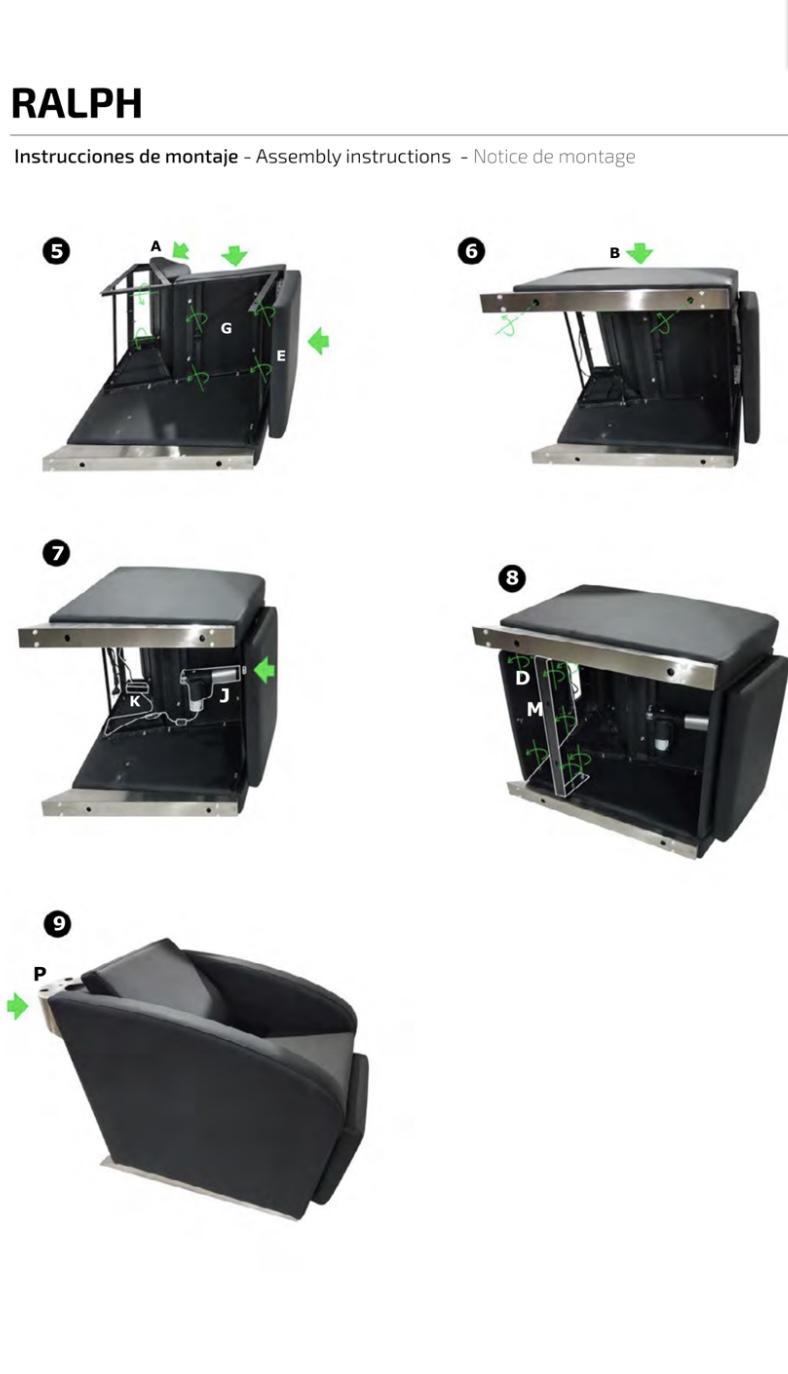 RALPH

Instrucciones de montaje - Assembly instructions - Notice de montage

5
A
G
E

6
B

7
K
J

8
D
M

9
P